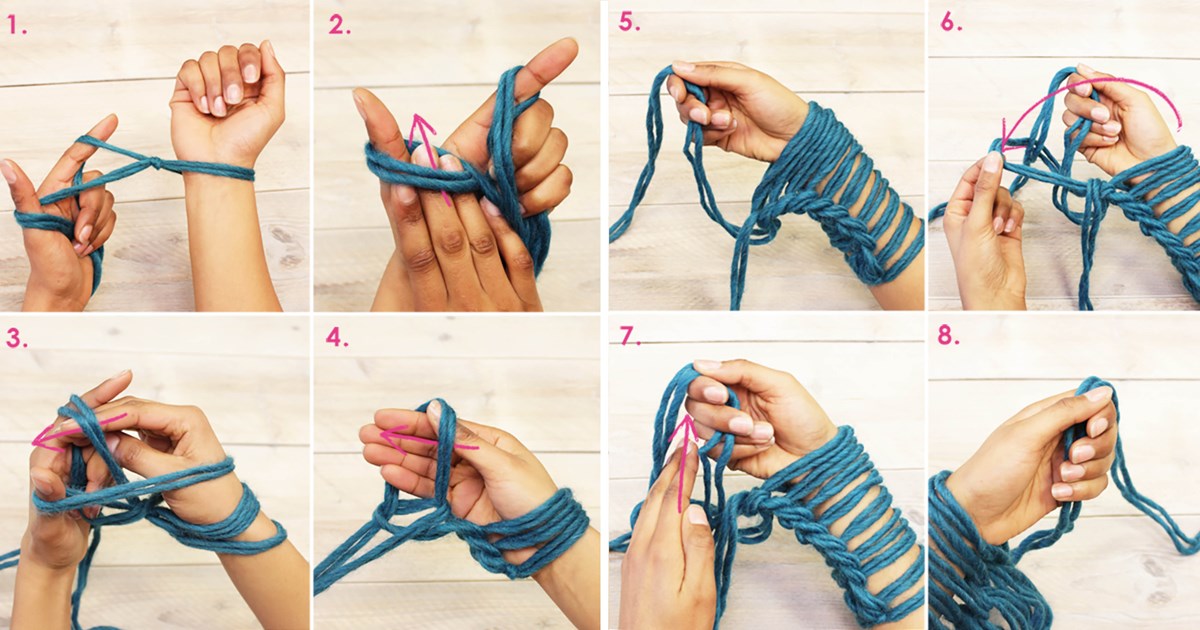 1.

2.

5.

6.

3.

4.

7.

8.